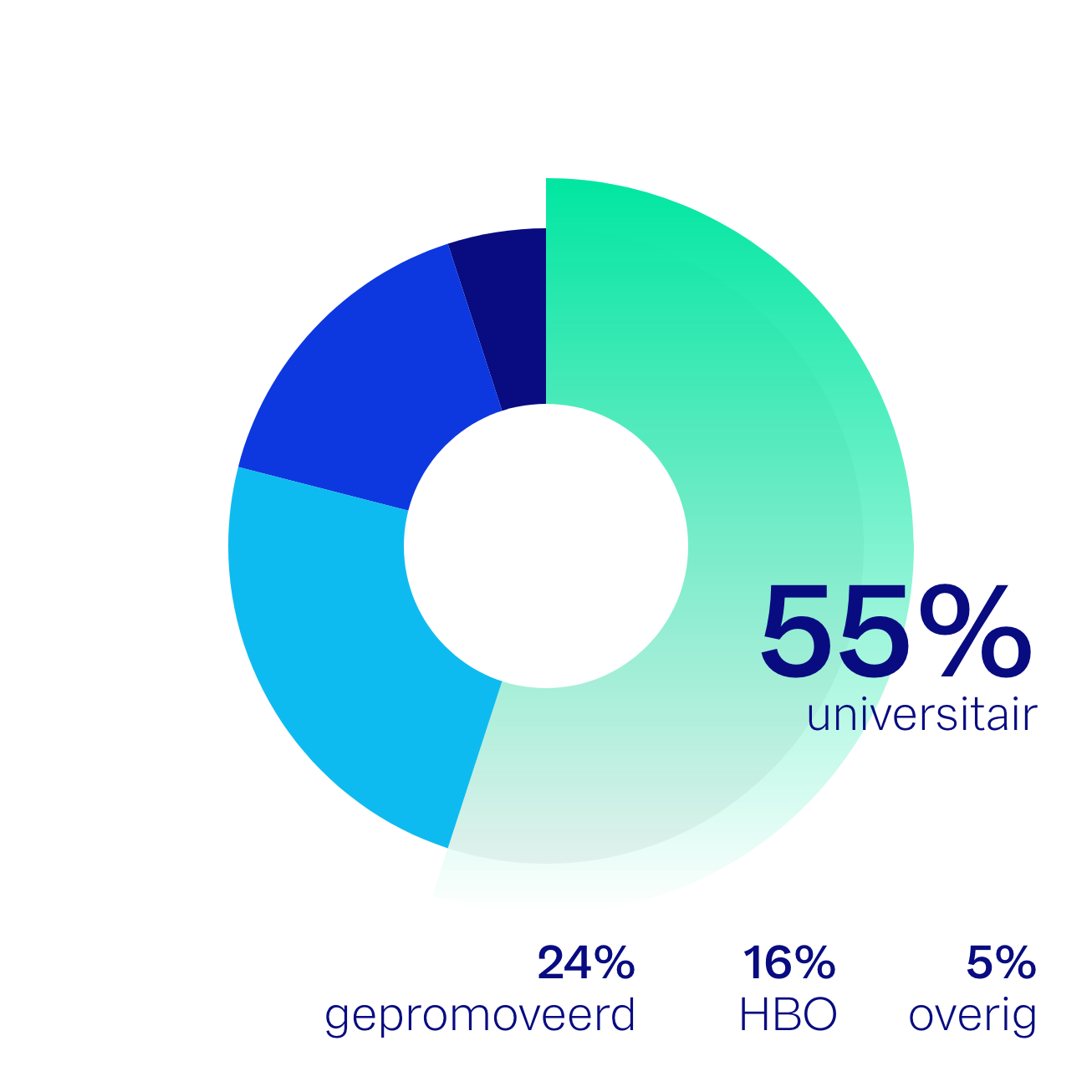 55%
universitair

24%
gepromoveerd

16%
HBO

5%
overig